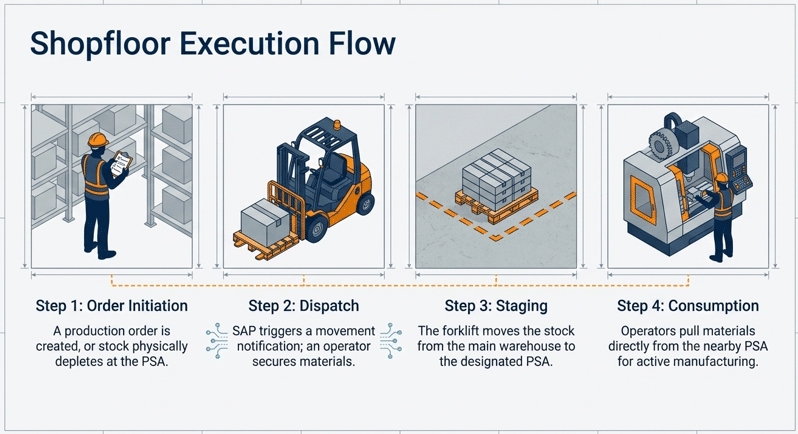 Shopfloor Execution Flow

Step 1: Order Initiation

A production order is created, or stock physically depletes at the PSA.

Step 2: Dispatch

SAP triggers a movement notification; an operator secures materials.

Step 3: Staging

The forklift moves the stock from the main warehouse to the designated PSA.

Step 4: Consumption

Operators pull materials directly from the nearby PSA for active manufacturing.